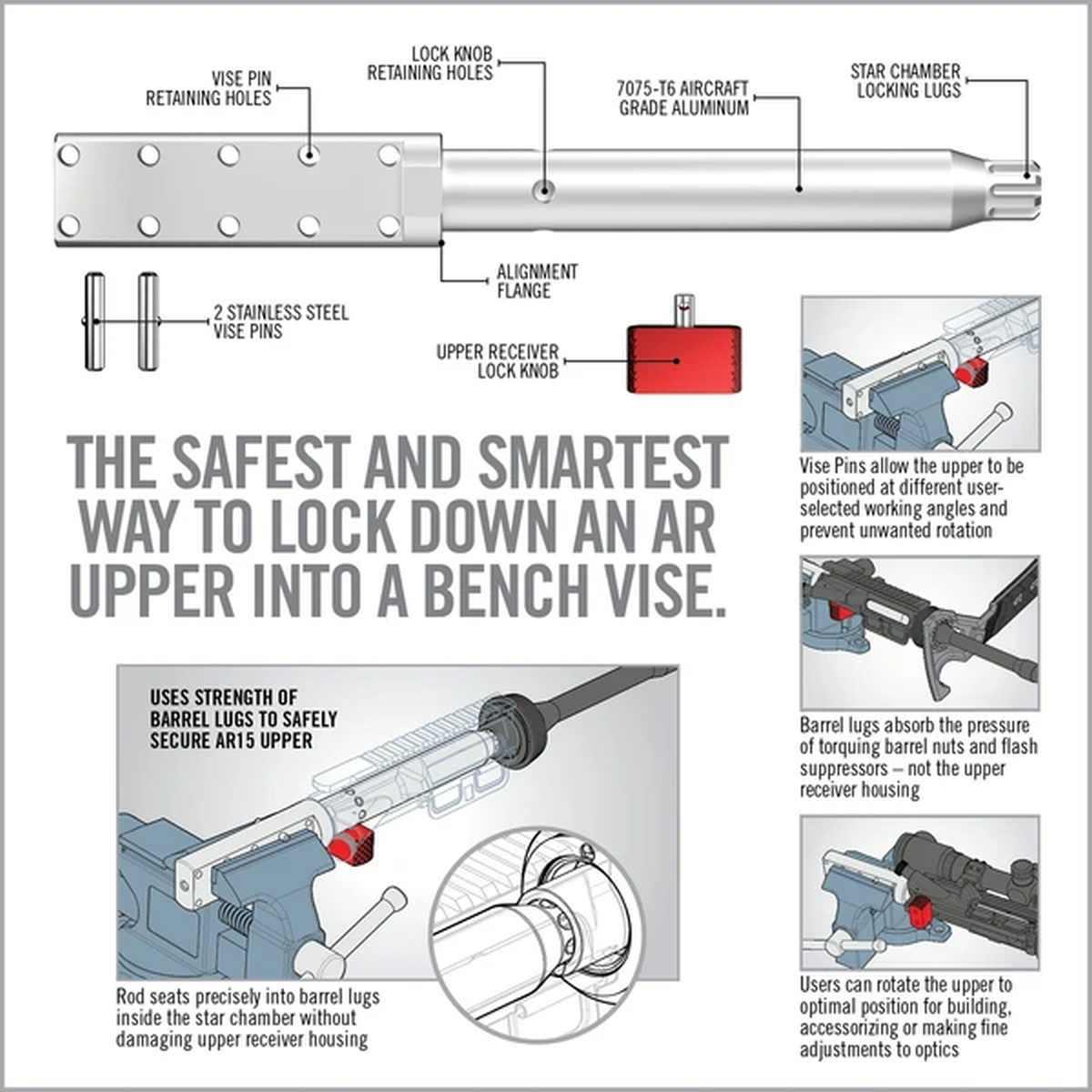 VISE PIN RETAINING HOLES

LOCK KNOB RETAINING HOLES

7075-T6 AIRCRAFT GRADE ALUMINUM

STAR CHAMBER LOCKING LUGS

ALIGNMENT FLANGE

2 STAINLESS STEEL VISE PINS

UPPER RECEIVER LOCK KNOB

THE SAFEST AND SMARTEST WAY TO LOCK DOWN AN AR UPPER INTO A BENCH VISE.

USES STRENGTH OF BARREL LUGS TO SAFELY SECURE AR15 UPPER

Rod seats precisely into barrel lugs inside the star chamber without damaging upper receiver housing

Vise Pins allow the upper to be positioned at different user-selected working angles and prevent unwanted rotation

Barrel lugs absorb the pressure of torquing barrel nuts and flash suppressors – not the upper receiver housing

Users can rotate the upper to optimal position for building, accessorizing or making fine adjustments to optics